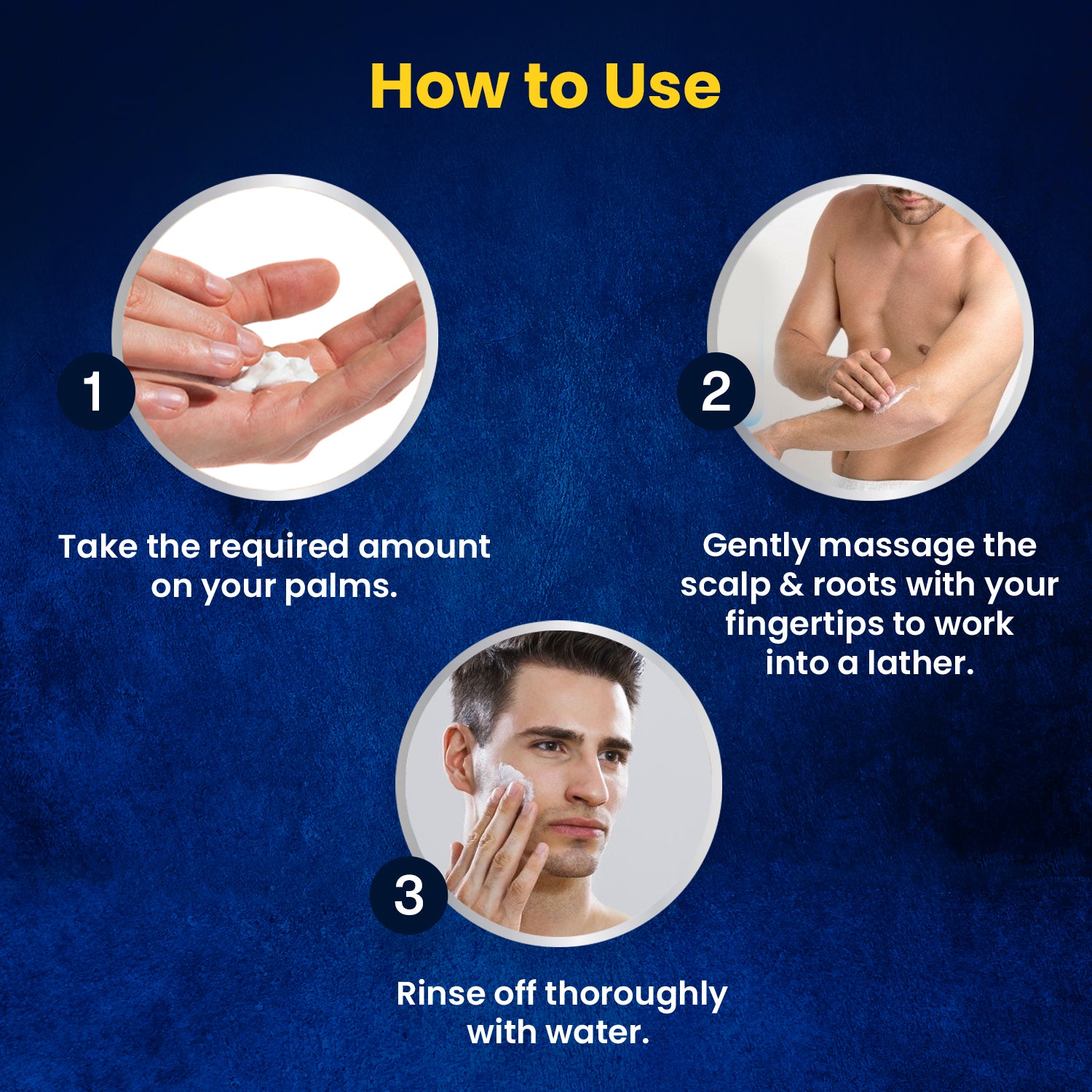 How to Use

1

Take the required amount on your palms.

2

Gently massage the scalp & roots with your fingertips to work into a lather.

3

Rinse off thoroughly with water.