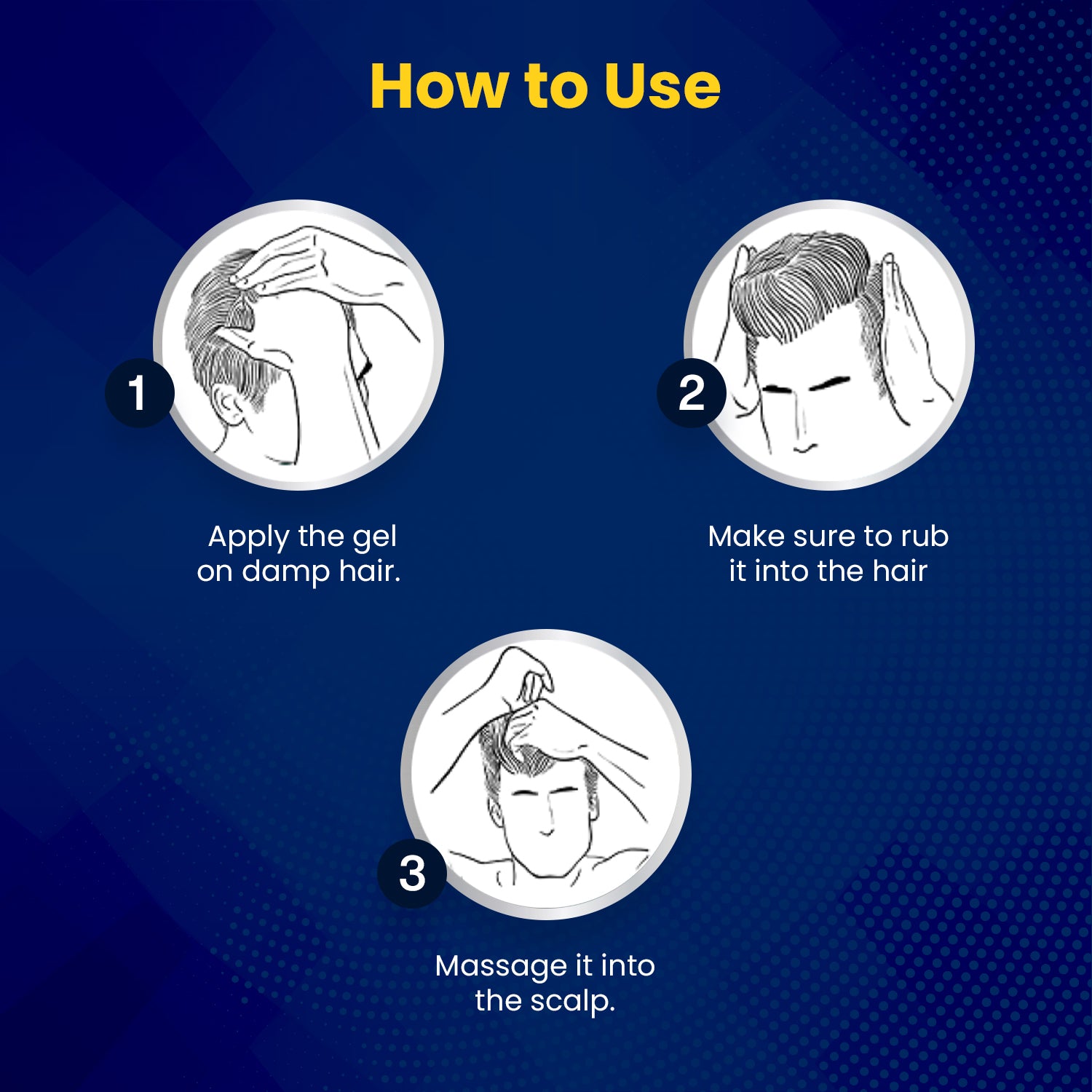 How to Use

1

Apply the gel on damp hair.

2

Make sure to rub it into the hair

3

Massage it into the scalp.