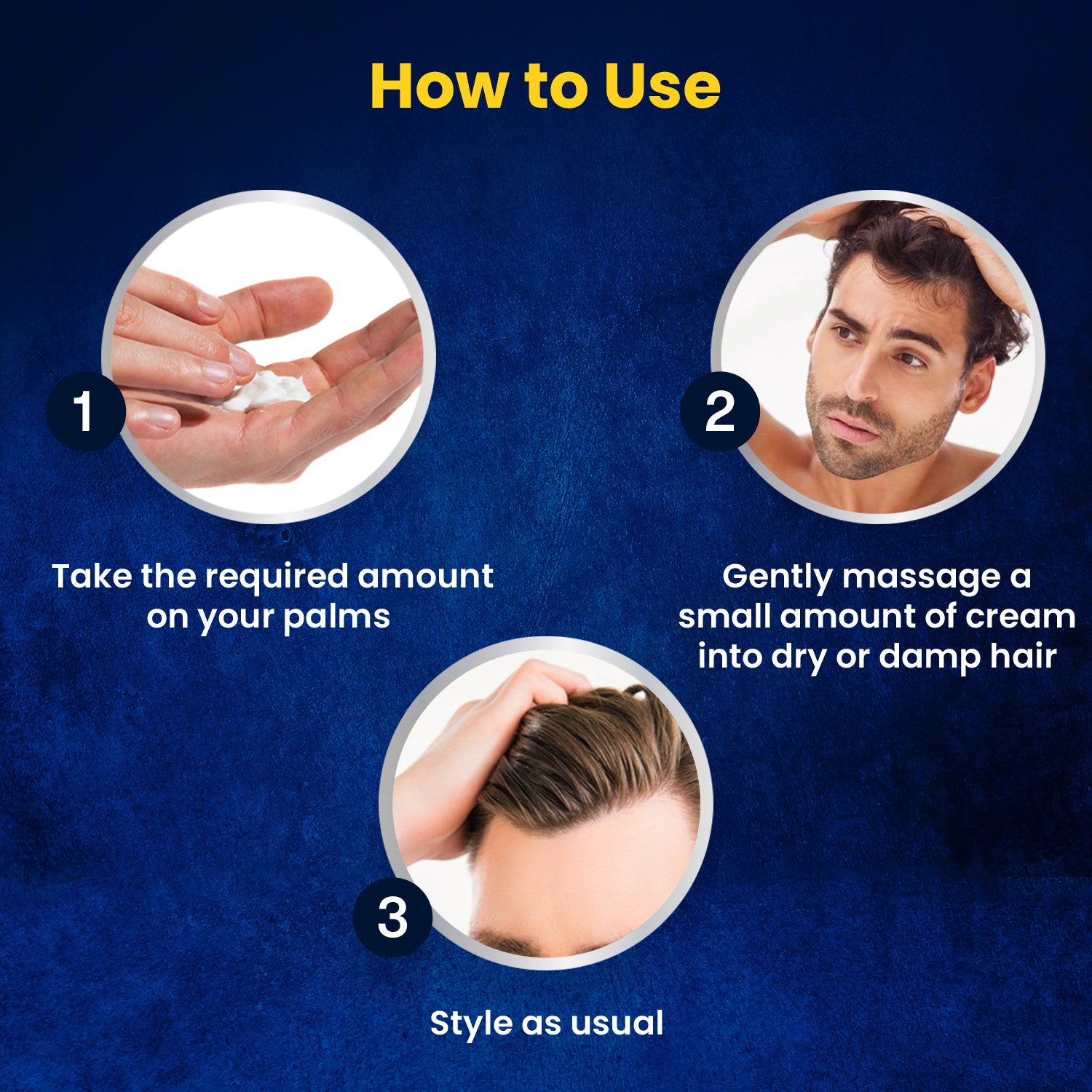 How to Use

1

Take the required amount on your palms

2

Gently massage a small amount of cream into dry or damp hair

3

Style as usual