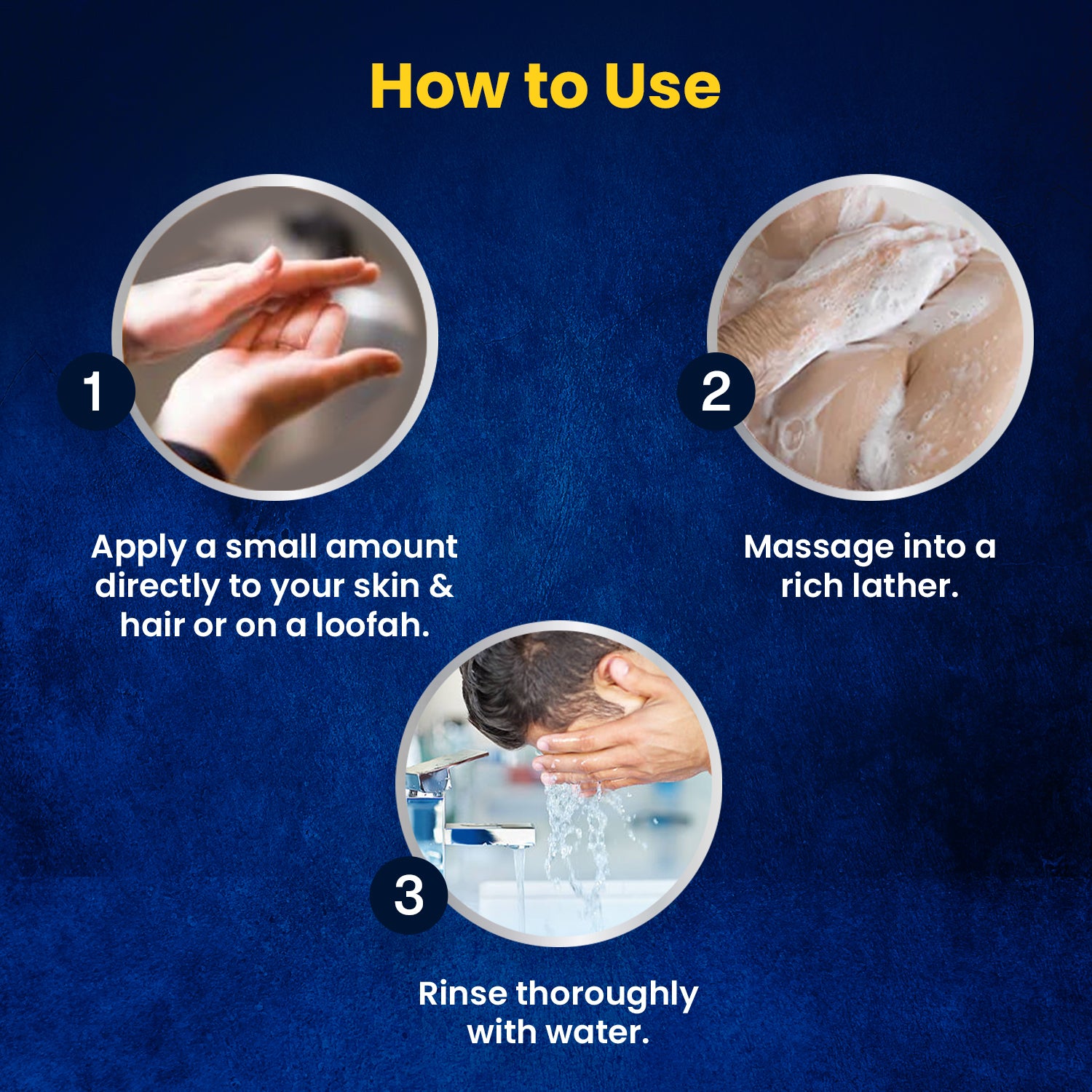 How to Use

1

Apply a small amount directly to your skin & hair or on a loofah.

2

Massage into a rich lather.

3

Rinse thoroughly with water.